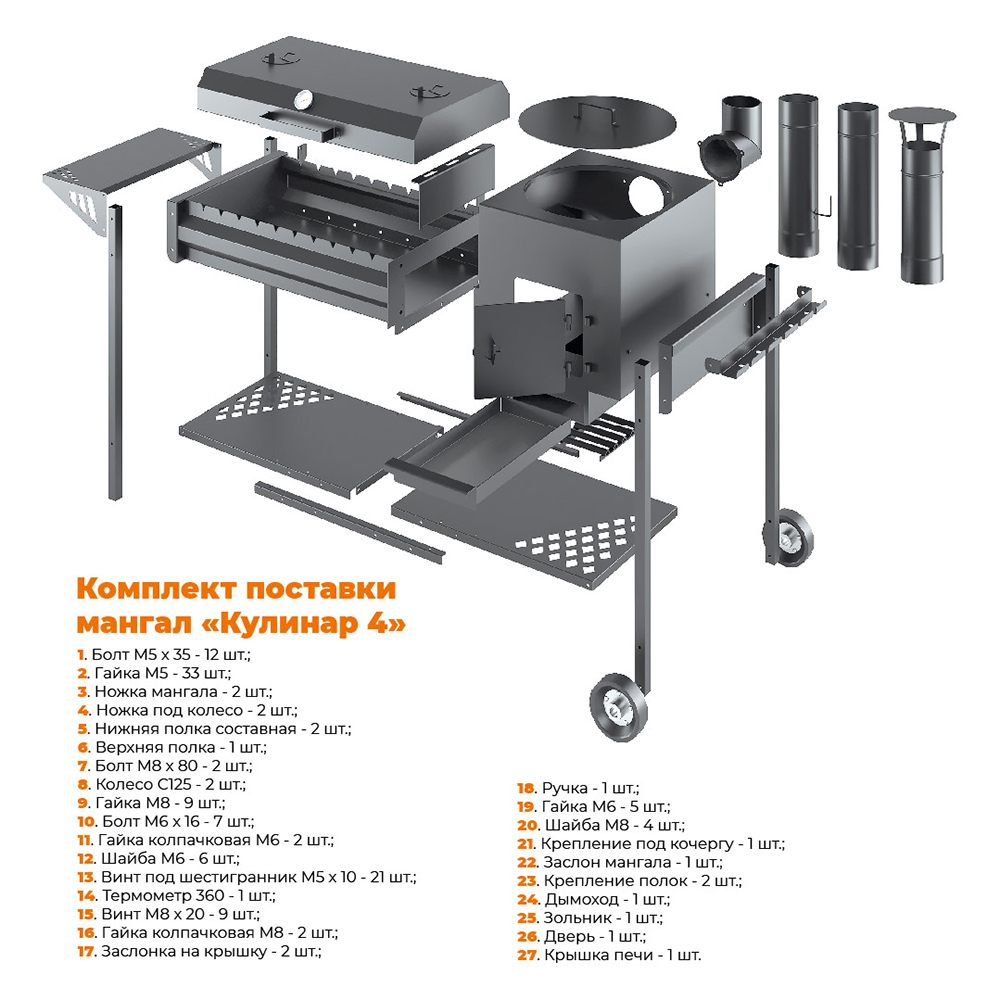 Комплект поставки мангал «Кулинар 4»

1. Болт М5 х 35 - 12 шт.;
2. Гайка М5 - 33 шт.;
3. Ножка мангала - 2 шт.;
4. Ножка под колесо - 2 шт.;
5. Нижняя полка составная - 2 шт.;
6. Верхняя полка - 1 шт.;
7. Болт М8 х 80 - 2 шт.;
8. Колесо С125 - 2 шт.;
9. Гайка М8 - 9 шт.;
10. Болт М6 х 16 - 7 шт.;
11. Гайка колпачковая М6 - 2 шт.;
12. Шайба М6 - 6 шт.;
13. Винт под шестигранник М5 х 10 - 21 шт.;
14. Термометр 360 - 1 шт.;
15. Винт М8 х 20 - 9 шт.;
16. Гайка колпачковая М8 - 2 шт.;
17. Заслонка на крышку - 2 шт.;

18. Ручка - 1 шт.;
19. Гайка М6 - 5 шт.;
20. Шайба М8 - 4 шт.;
21. Крепление под кочергу - 1 шт.;
22. Заслон мангала - 1 шт.;
23. Крепление полок - 2 шт.;
24. Дымоход - 1 шт.;
25. Зольник - 1 шт.;
26. Дверь - 1 шт.;
27. Крышка печи - 1 шт.